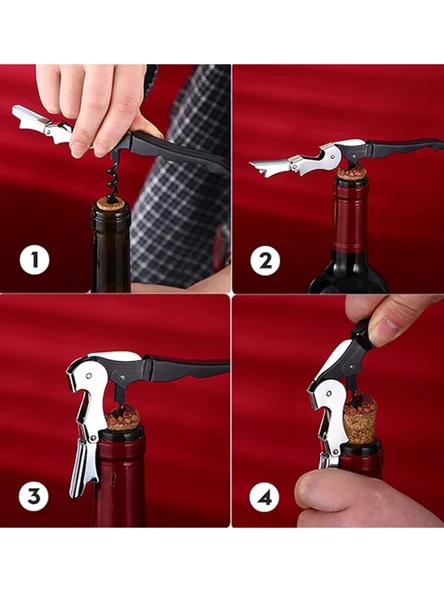 1

2

3

4