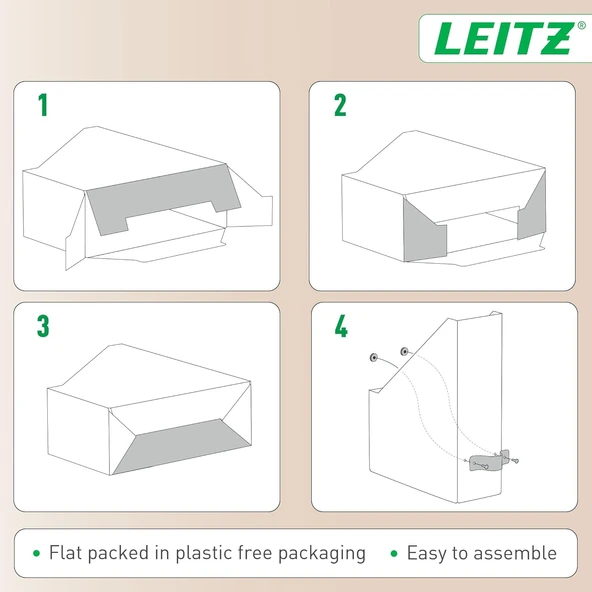 LEITZ®

1

2

3

4

• Flat packed in plastic free packaging • Easy to assemble