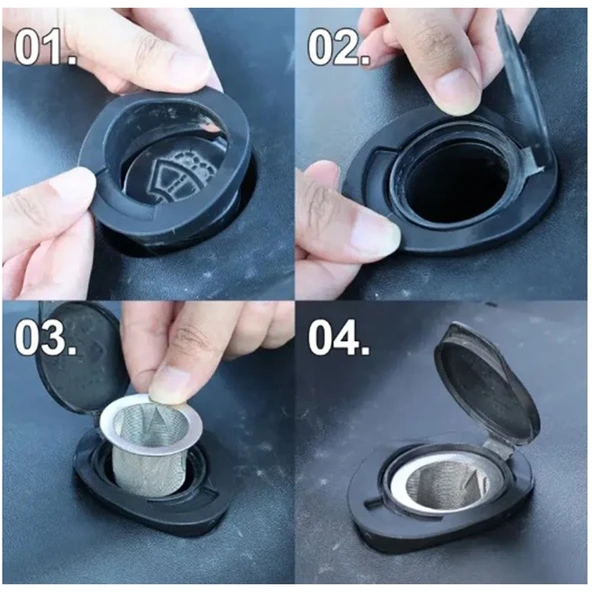 01.

02.

03.

04.