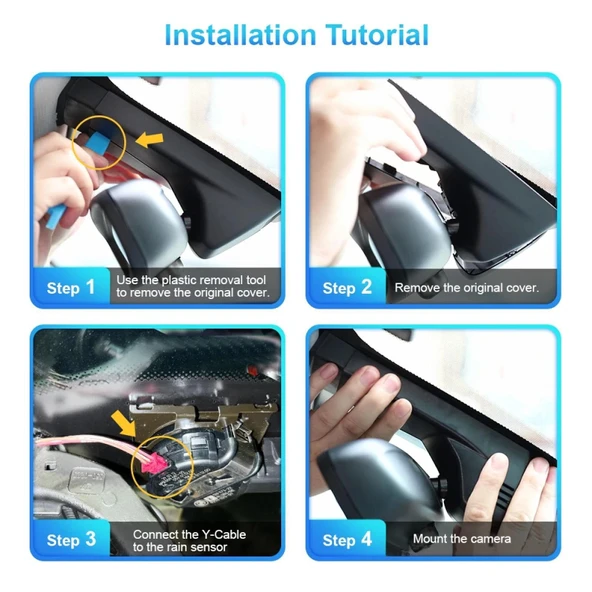 Installation Tutorial

Step 1 Use the plastic removal tool to remove the original cover.

Step 2 Remove the original cover.

Step 3 Connect the Y-Cable to the rain sensor

Step 4 Mount the camera