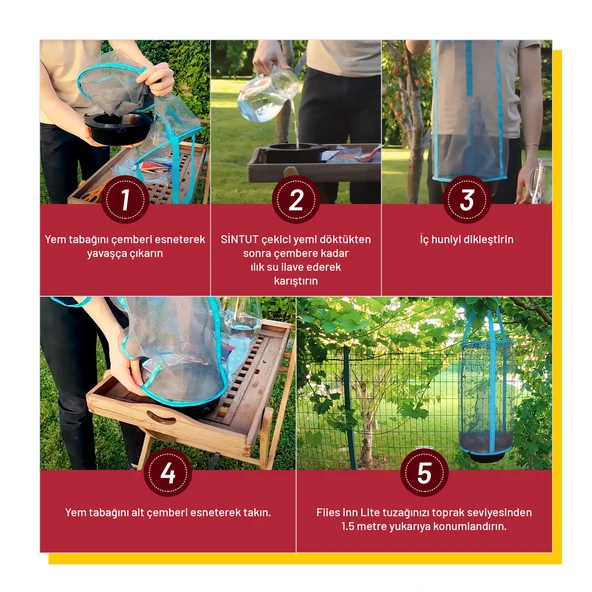 1

Yem tabağını çemberi esneterek yavaşça çıkarın

2

SİNTUT çekici yemi döktükten sonra çembere kadar ılık su ilave ederek karıştırın

3

İç huniyi dikleştirin

4

Yem tabağını alt çemberi esneterek takın.

5

Flies Inn Lite tuzağınızı toprak seviyesinden 1.5 metre yukarıya konumlandırın.