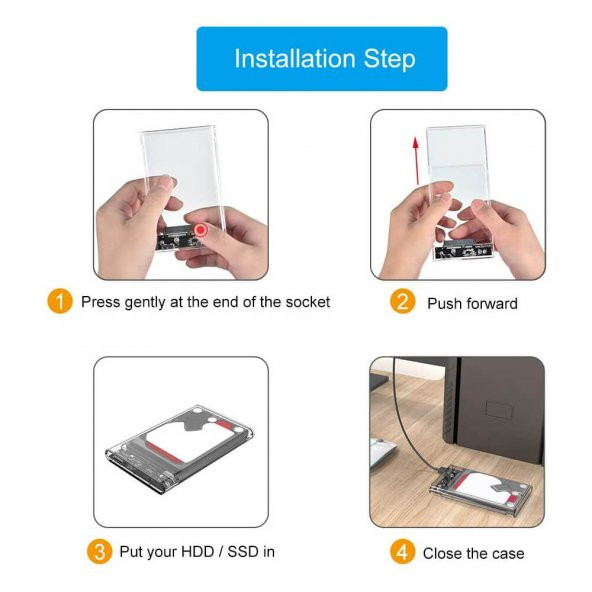 Installation Step

1 Press gently at the end of the socket

2 Push forward

3 Put your HDD / SSD in

4 Close the case