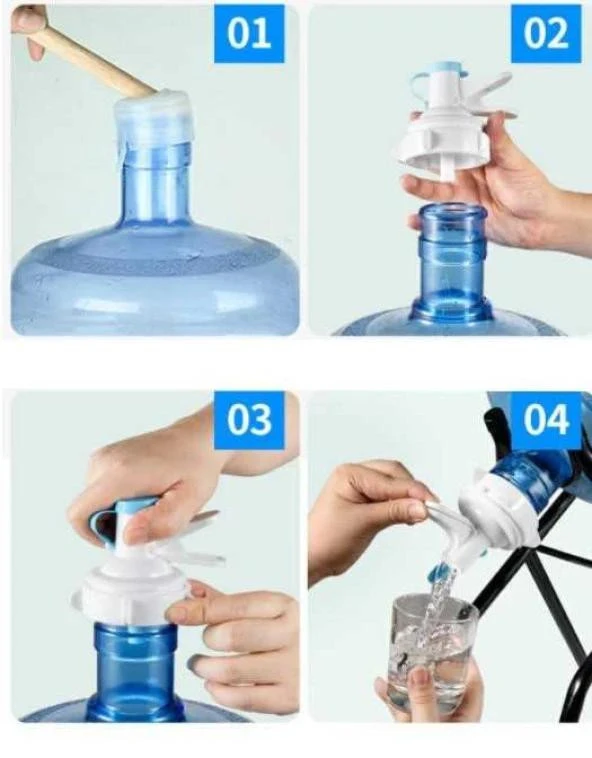 01

02

03

04